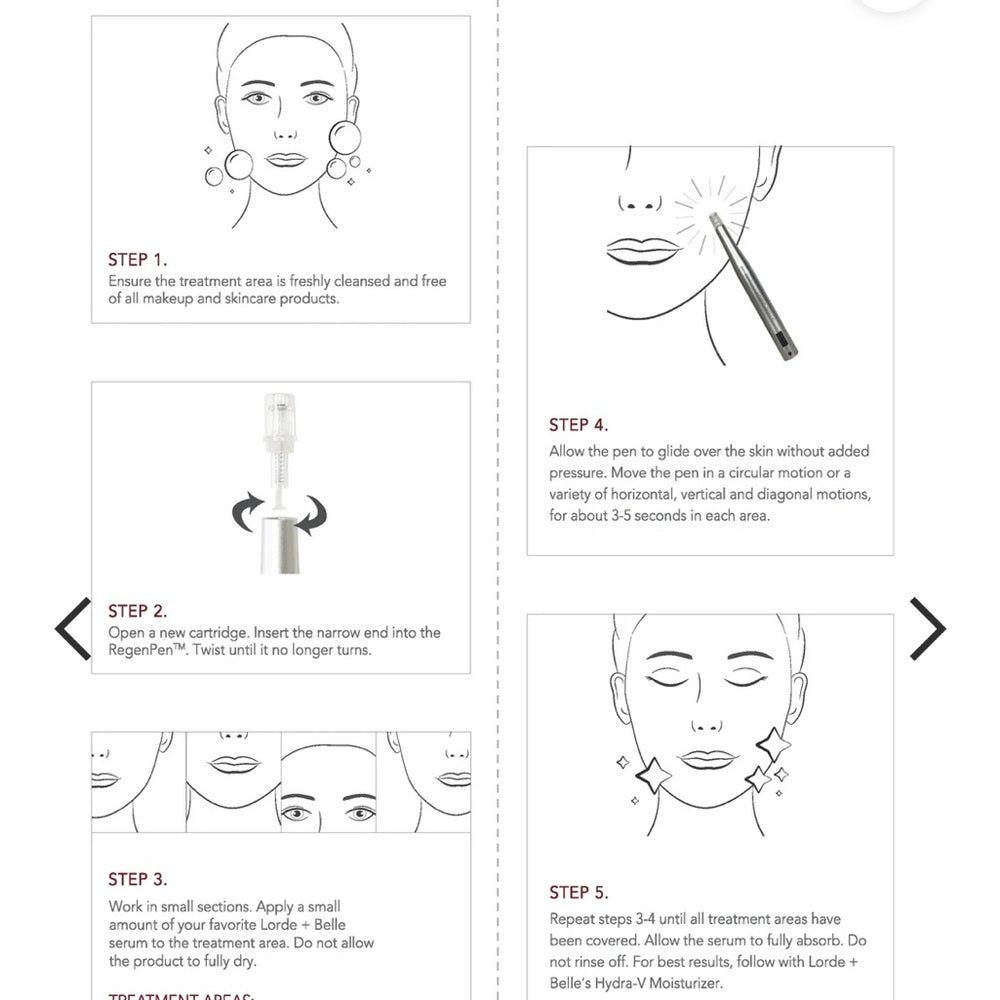 STEP 1.
Ensure the treatment area is freshly cleansed and free of all makeup and skincare products.

STEP 2.
Open a new cartridge. Insert the narrow end into the RegenPen™. Twist until it no longer turns.

STEP 3.
Work in small sections. Apply a small amount of your favorite Lorde + Belle serum to the treatment area. Do not allow the product to fully dry.

TREATMENT AREAS:

STEP 4.
Allow the pen to glide over the skin without added pressure. Move the pen in a circular motion or a variety of horizontal, vertical and diagonal motions, for about 3-5 seconds in each area.

STEP 5.
Repeat steps 3-4 until all treatment areas have been covered. Allow the serum to fully absorb. Do not rinse off. For best results, follow with Lorde + Belle's Hydra-V Moisturizer.